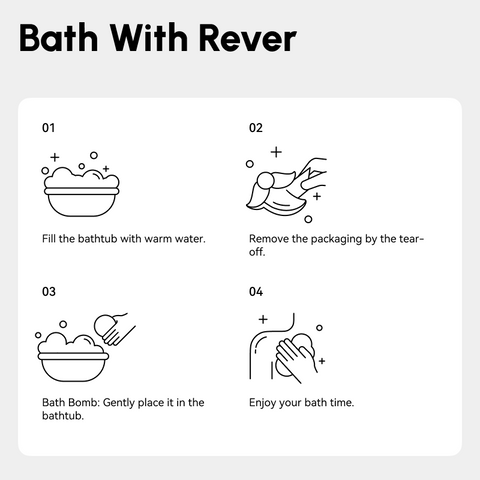 Bath With Rever

01

Fill the bathtub with warm water.

02

Remove the packaging by the tear-off.

03

Bath Bomb: Gently place it in the bathtub.

04

Enjoy your bath time.